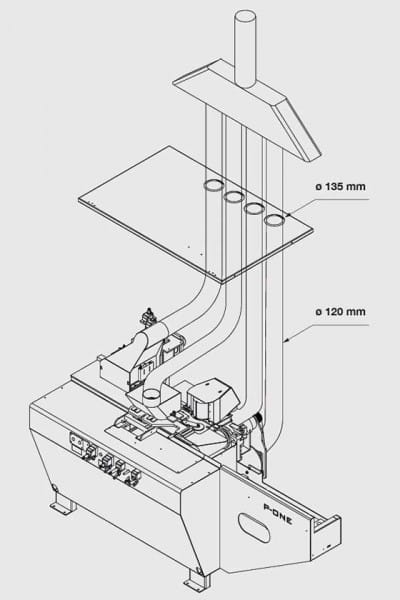 ø 135 mm

ø 120 mm

P-ONE